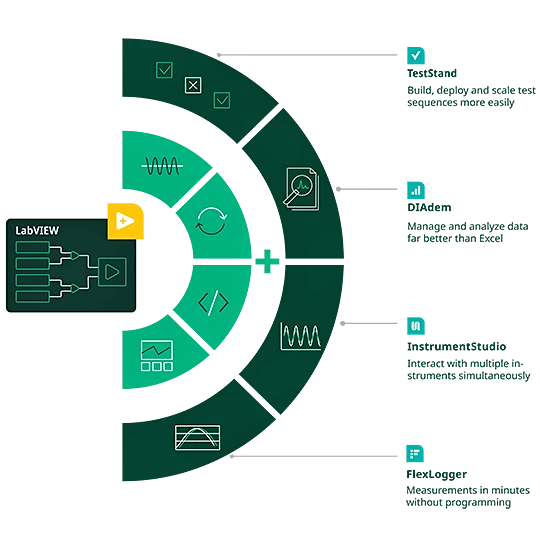 LabVIEW

TestStand
Build, deploy and scale test sequences more easily

DIAdem
Manage and analyze data far better than Excel

InstrumentStudio
Interact with multiple instruments simultaneously

FlexLogger
Measurements in minutes without programming